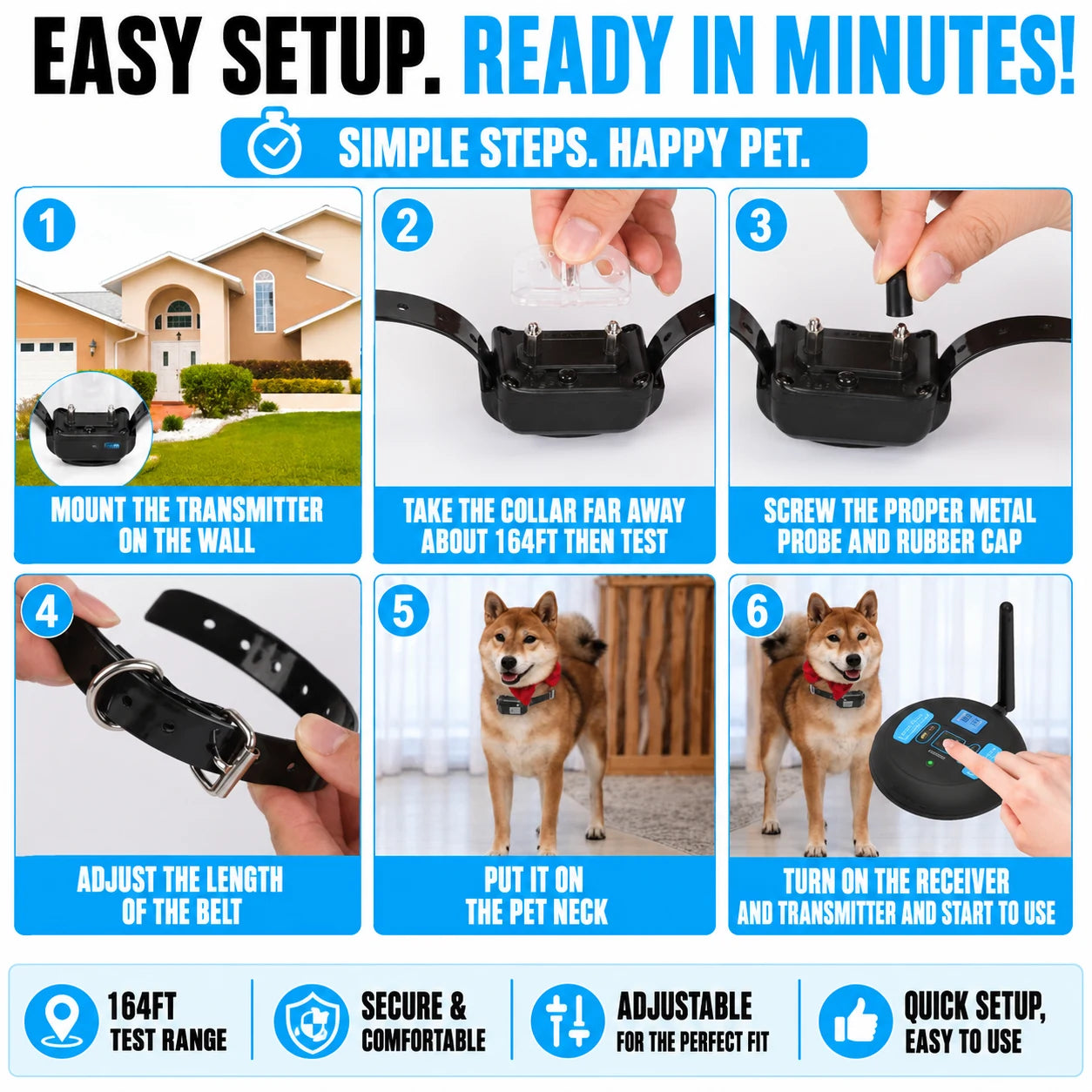 EASY SETUP. READY IN MINUTES!

SIMPLE STEPS. HAPPY PET.

1
MOUNT THE TRANSMITTER ON THE WALL

2
TAKE THE COLLAR FAR AWAY ABOUT 164FT THEN TEST

3
SCREW THE PROPER METAL PROBE AND RUBBER CAP

4
ADJUST THE LENGTH OF THE BELT

5
PUT IT ON THE PET NECK

6
TURN ON THE RECEIVER AND TRANSMITTER AND START TO USE

164FT
TEST RANGE

SECURE & COMFORTABLE

ADJUSTABLE
FOR THE PERFECT FIT

QUICK SETUP, EASY TO USE